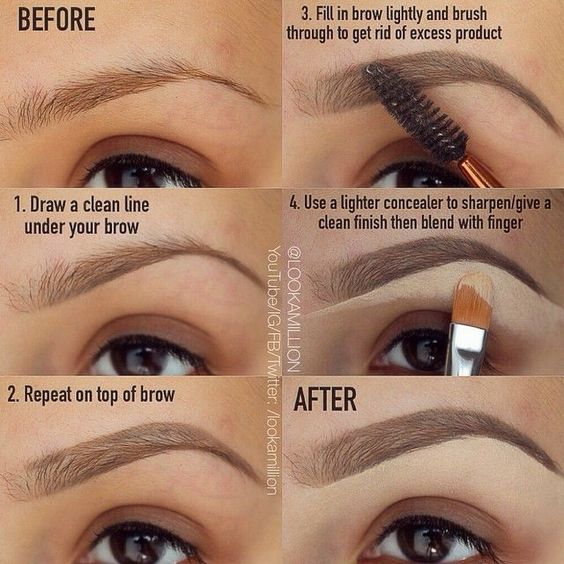 BEFORE

1. Draw a clean line under your brow

2. Repeat on top of brow

3. Fill in brow lightly and brush through to get rid of excess product

4. Use a lighter concealer to sharpen/give a clean finish then blend with finger

AFTER

@LOOKAMILLION
YouTube/IG/FB/Twitter: /lookamillion