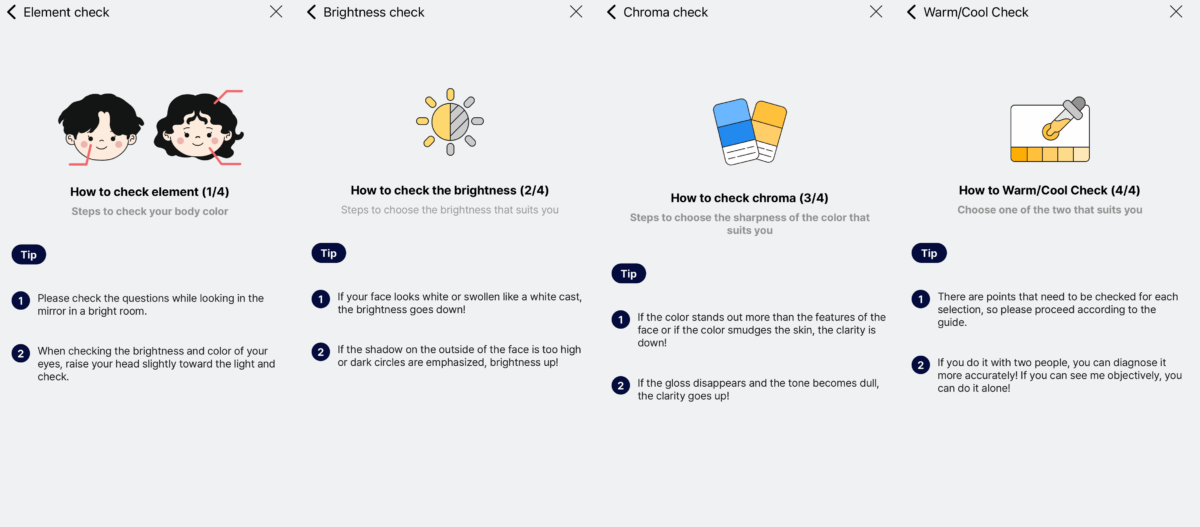 Element check

How to check element (1/4)

Steps to check your body color

Tip

1 Please check the questions while looking in the mirror in a bright room.

2 When checking the brightness and color of your eyes, raise your head slightly toward the light and check.

Brightness check

How to check the brightness (2/4)

Steps to choose the brightness that suits you

Tip

1 If your face looks white or swollen like a white cast, the brightness goes down!

2 If the shadow on the outside of the face is too high or dark circles are emphasized, brightness up!

Chroma check

How to check chroma (3/4)

Steps to choose the sharpness of the color that suits you

Tip

1 If the color stands out more than the features of the face or if the color smudges the skin, the clarity is down!

2 If the gloss disappears and the tone becomes dull, the clarity goes up!

Warm/Cool Check

How to Warm/Cool Check (4/4)

Choose one of the two that suits you

Tip

1 There are points that need to be checked for each selection, so please proceed according to the guide.

2 If you do it with two people, you can diagnose it more accurately! If you can see me objectively, you can do it alone!