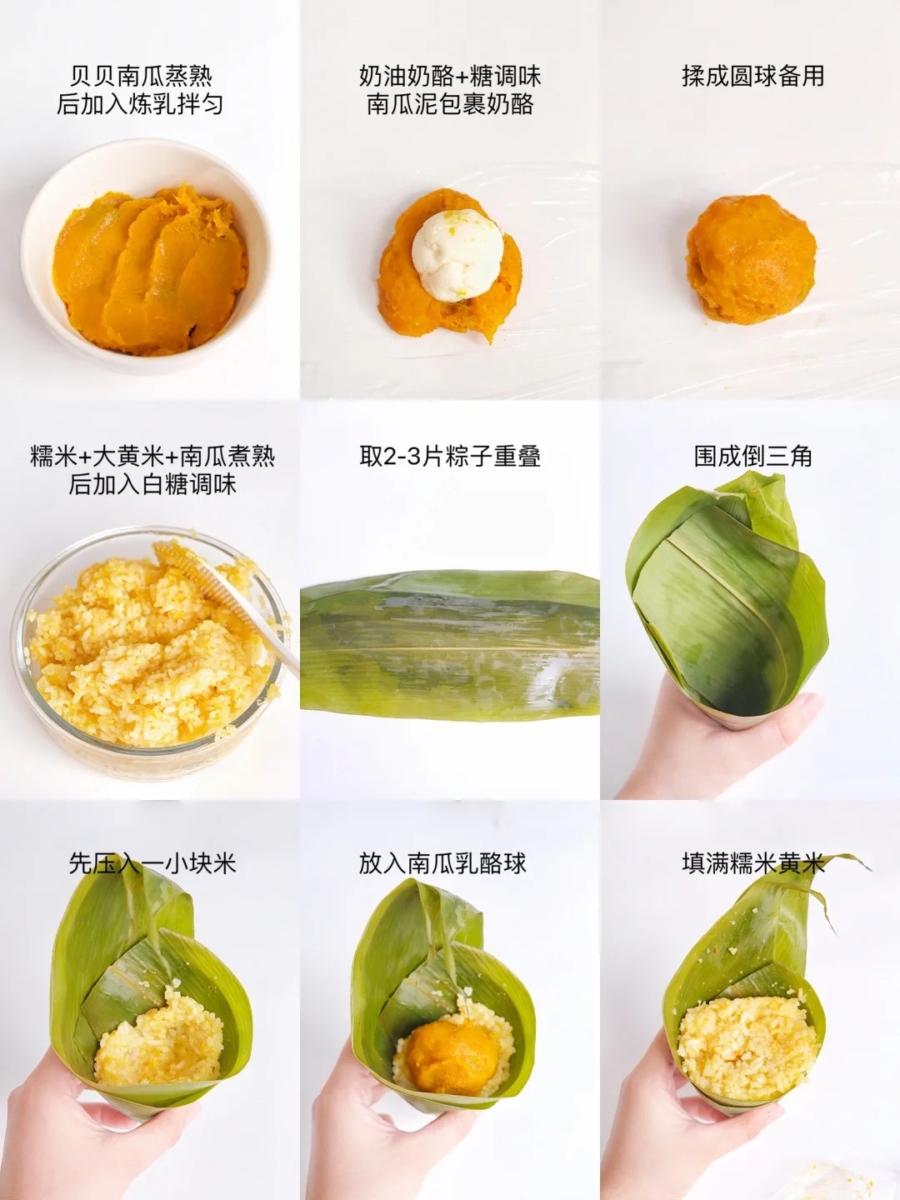 贝贝南瓜蒸熟
后加入炼乳拌匀

奶油奶酪+糖调味
南瓜泥包裹奶酪

揉成圆球备用

糯米+大黄米+南瓜煮熟
后加入白糖调味

取2-3片粽子重叠

围成倒三角

先压入一小块米

放入南瓜乳酪球

填满糯米黄米